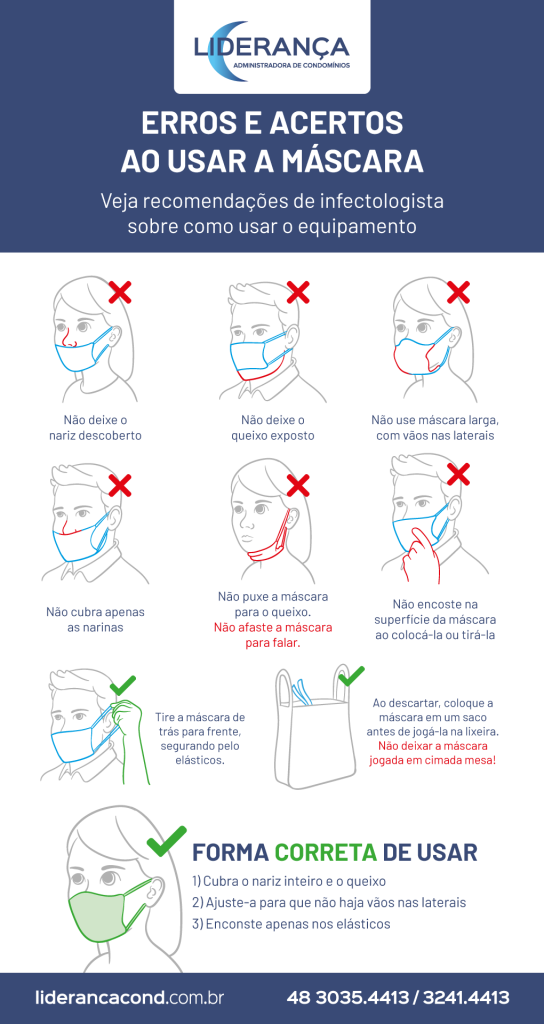 LIDERANÇA
ADMINISTRADORA DE CONDOMÍNIOS

ERROS E ACERTOS AO USAR A MÁSCARA

Veja recomendações de infectologista sobre como usar o equipamento

Não deixe o nariz descoberto

Não deixe o queixo exposto

Não use máscara larga, com vãos nas laterais

Não cubra apenas as narinas

Não puxe a máscara para o queixo. Não afaste a máscara para falar.

Não encoste na superfície da máscara ao colocá-la ou tirá-la

Tire a máscara de trás para frente, segurando pelo elásticos.

Ao descartar, coloque a máscara em um saco antes de jogá-la na lixeira. Não deixar a máscara jogada em cimada mesa!

FORMA CORRETA DE USAR

1) Cubra o nariz inteiro e o queixo
2) Ajuste-a para que não haja vãos nas laterais
3) Enconste apenas nos elásticos

liderancacond.com.br

48 3035.4413 / 3241.4413